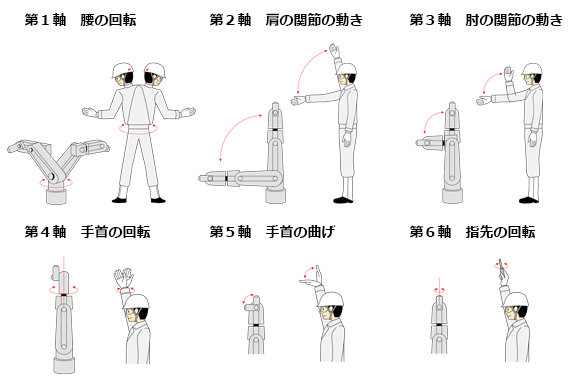 第１軸　腰の回転

第２軸　肩の関節の動き

第３軸　肘の関節の動き

第４軸　手首の回転

第５軸　手首の曲げ

第６軸　指先の回転